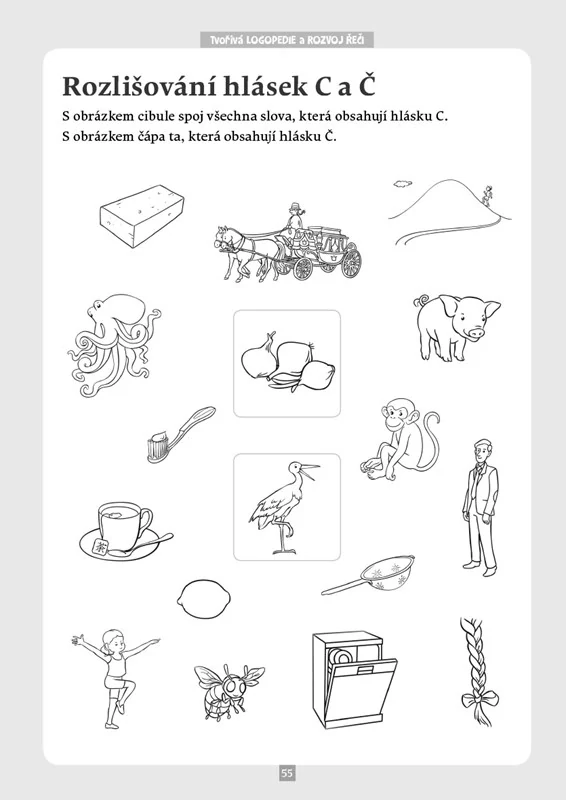 TVOŘIVÁ LOGOPEDIE a ROZVOJ ŘEČI

Rozlišování hlásek C a Č

S obrázkem cibule spoj všechna slova, která obsahují hlásku C.
S obrázkem čápa ta, která obsahují hlásku Č.

55