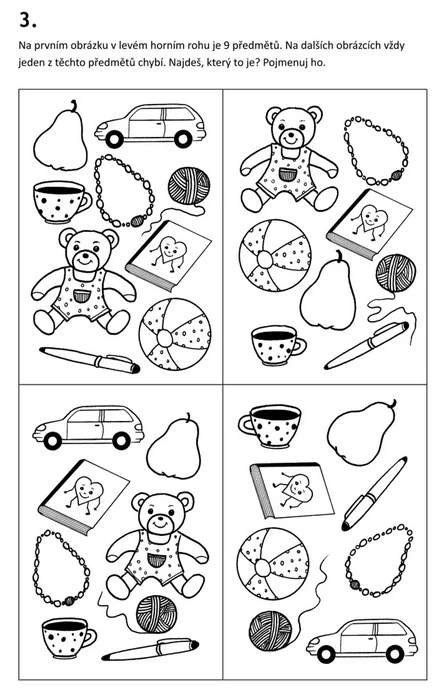 3.

Na prvním obrázku v levém horním rohu je 9 předmětů. Na dalších obrázcích vždy jeden z těchto předmětů chybí. Najdeš, který to je? Pojmenuj ho.