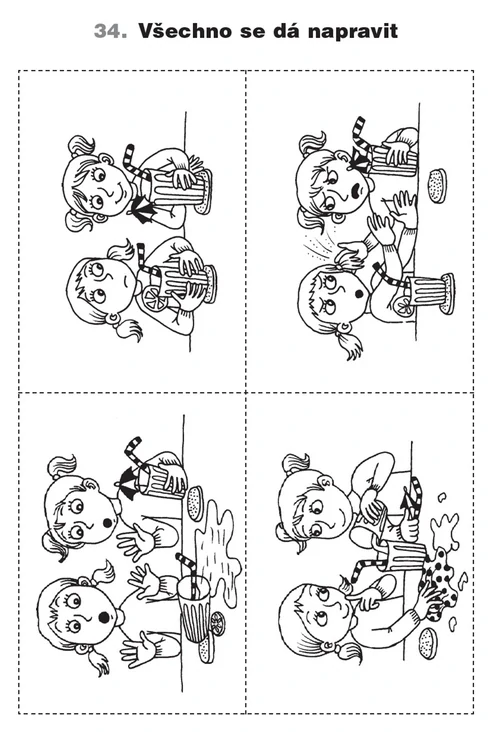 34. Všechno se dá napravit