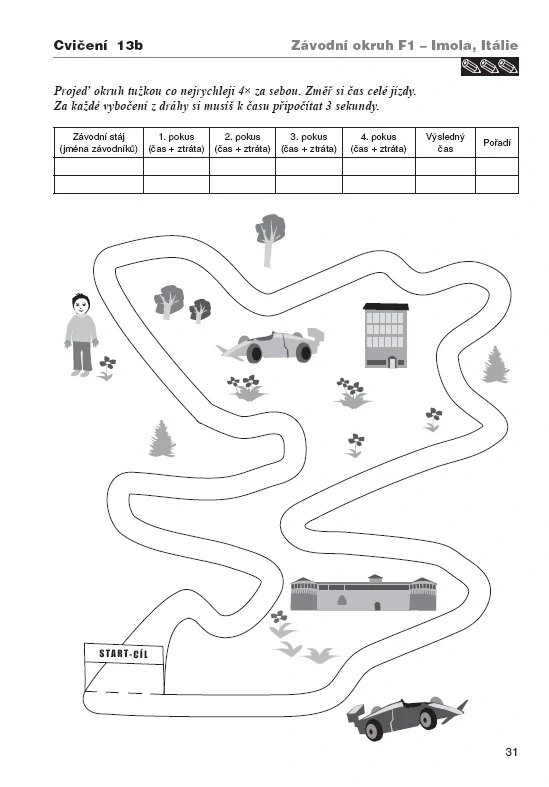 Cvičení 13b

Závodní okruh F1 – Imola, Itálie

Projeď okruh tužkou co nejrychleji 4× za sebou. Změř si čas celé jízdy. Za každé vybočení z dráhy si musíš k času připočítat 3 sekundy.

| Závodní stáj (jména závodníků) | 1. pokus (čas + ztráta) | 2. pokus (čas + ztráta) | 3. pokus (čas + ztráta) | 4. pokus (čas + ztráta) | Výsledný čas | Pořadí |
|---|---|---|---|---|---|---|
| | | | | | | |
| | | | | | | |

START-CÍL

31