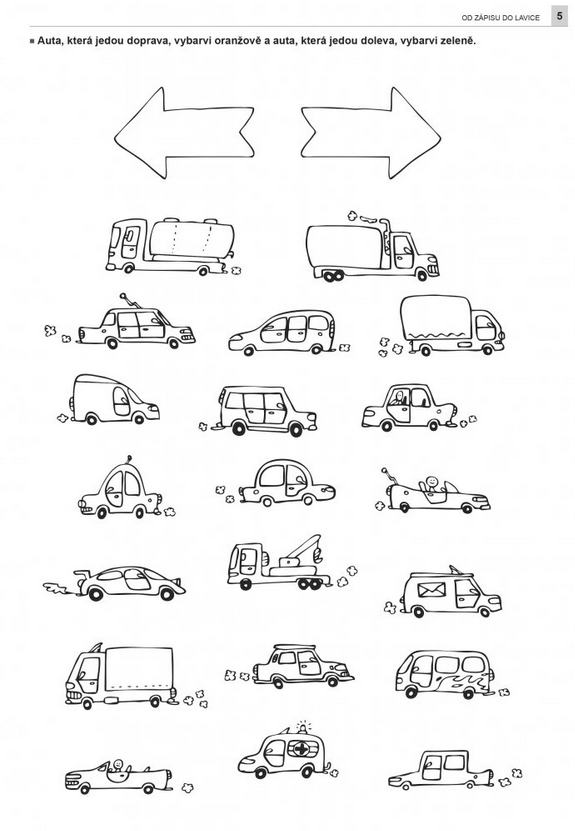 OD ZÁPISU DO LAVICE 5

■ Auta, která jedou doprava, vybarvi oranžově a auta, která jedou doleva, vybarvi zeleně.